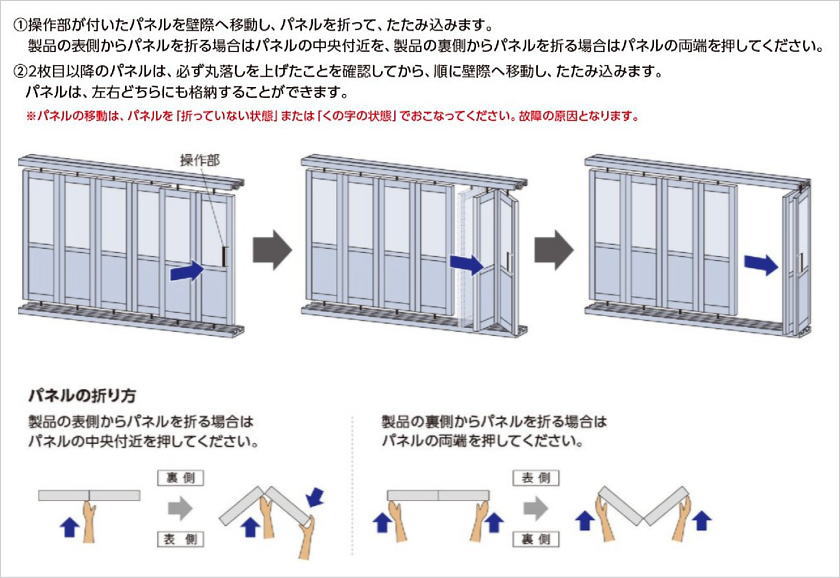 ①操作部が付いたパネルを壁際へ移動し、パネルを折って、たたみ込みます。
製品の表側からパネルを折る場合はパネルの中央付近を、製品の裏側からパネルを折る場合はパネルの両端を押してください。
②2枚目以降のパネルは、必ず丸落しを上げたことを確認してから、順に壁際へ移動し、たたみ込みます。
パネルは、左右どちらにも格納することができます。
※パネルの移動は、パネルを「折っていない状態」または「くの字の状態」でおこなってください。故障の原因となります。

操作部

パネルの折り方

製品の表側からパネルを折る場合は
パネルの中央付近を押してください。

裏側

表側

製品の裏側からパネルを折る場合は
パネルの両端を押してください。

表側

裏側